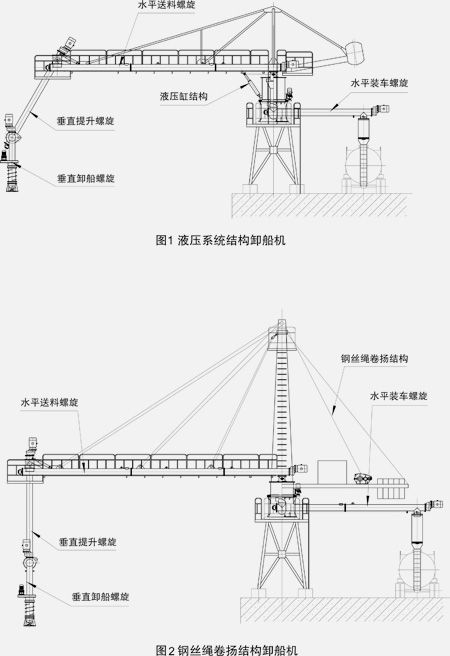 水平送料螺旋

液压缸结构

水平装车螺旋

垂直提升螺旋

垂直卸船螺旋

图1 液压系统结构卸船机

钢丝绳卷扬结构

水平送料螺旋

水平装车螺旋

垂直提升螺旋

垂直卸船螺旋

图2 钢丝绳卷扬结构卸船机