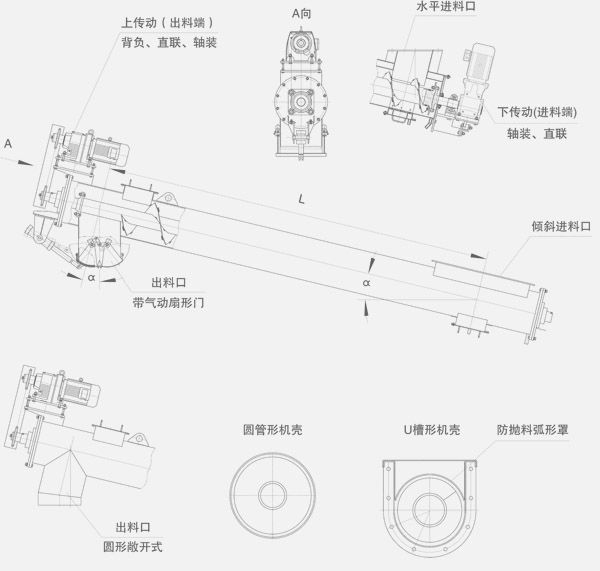 上传动（出料端）
背负、直联、轴装

A向

水平进料口

下传动(进料端)
轴装、直联

A

L

倾斜进料口

α

α

出料口
带气动扇形门

圆管形机壳

U槽形机壳

防抛料弧形罩

出料口
圆形敞开式